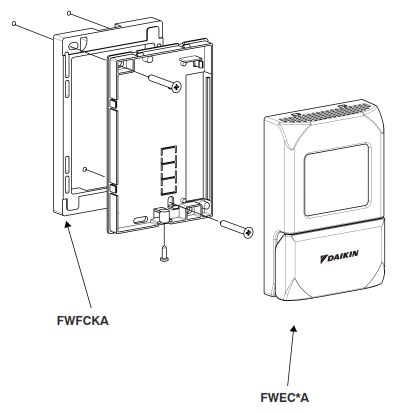 DAIKIN

FWFCKA

FWEC*A